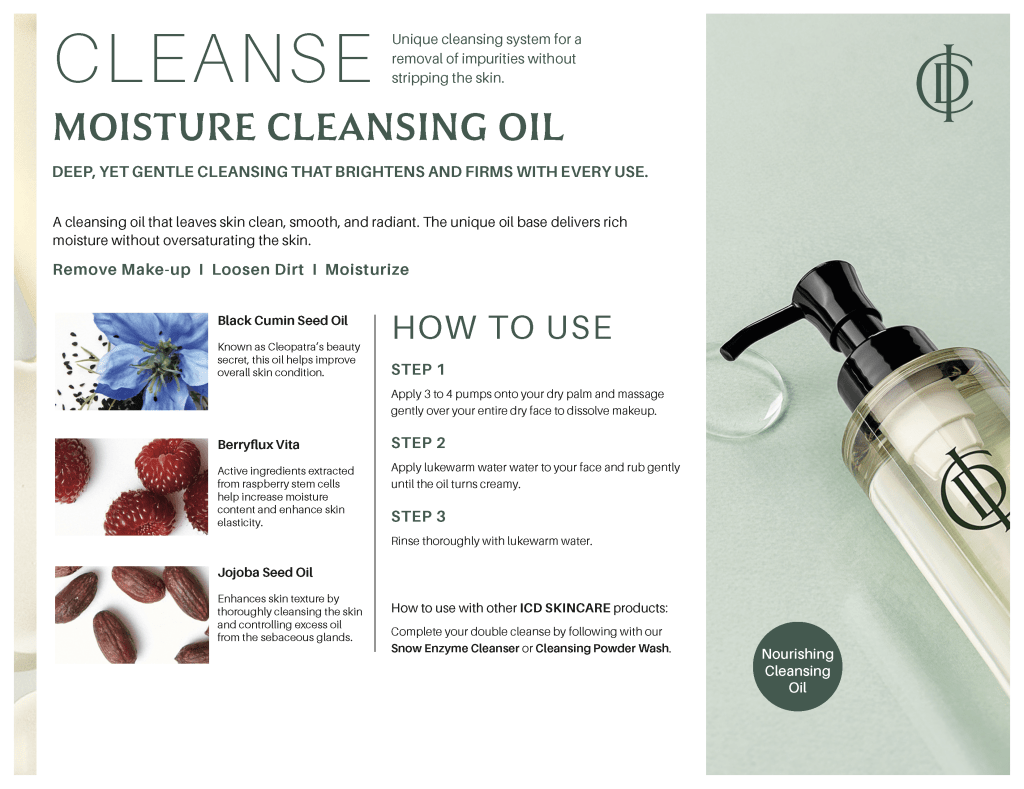 CLEANSE

Unique cleansing system for a removal of impurities without stripping the skin.

MOISTURE CLEANSING OIL

DEEP, YET GENTLE CLEANSING THAT BRIGHTENS AND FIRMS WITH EVERY USE.

A cleansing oil that leaves skin clean, smooth, and radiant. The unique oil base delivers rich moisture without oversaturating the skin.

Remove Make-up I Loosen Dirt I Moisturize

Black Cumin Seed Oil

Known as Cleopatra's beauty secret, this oil helps improve overall skin condition.

Berryflux Vita

Active ingredients extracted from raspberry stem cells help increase moisture content and enhance skin elasticity.

Jojoba Seed Oil

Enhances skin texture by thoroughly cleansing the skin and controlling excess oil from the sebaceous glands.

HOW TO USE

STEP 1

Apply 3 to 4 pumps onto your dry palm and massage gently over your entire dry face to dissolve makeup.

STEP 2

Apply lukewarm water water to your face and rub gently until the oil turns creamy.

STEP 3

Rinse thoroughly with lukewarm water.

How to use with other ICD SKINCARE products:

Complete your double cleanse by following with our Snow Enzyme Cleanser or Cleansing Powder Wash.

Nourishing Cleansing Oil